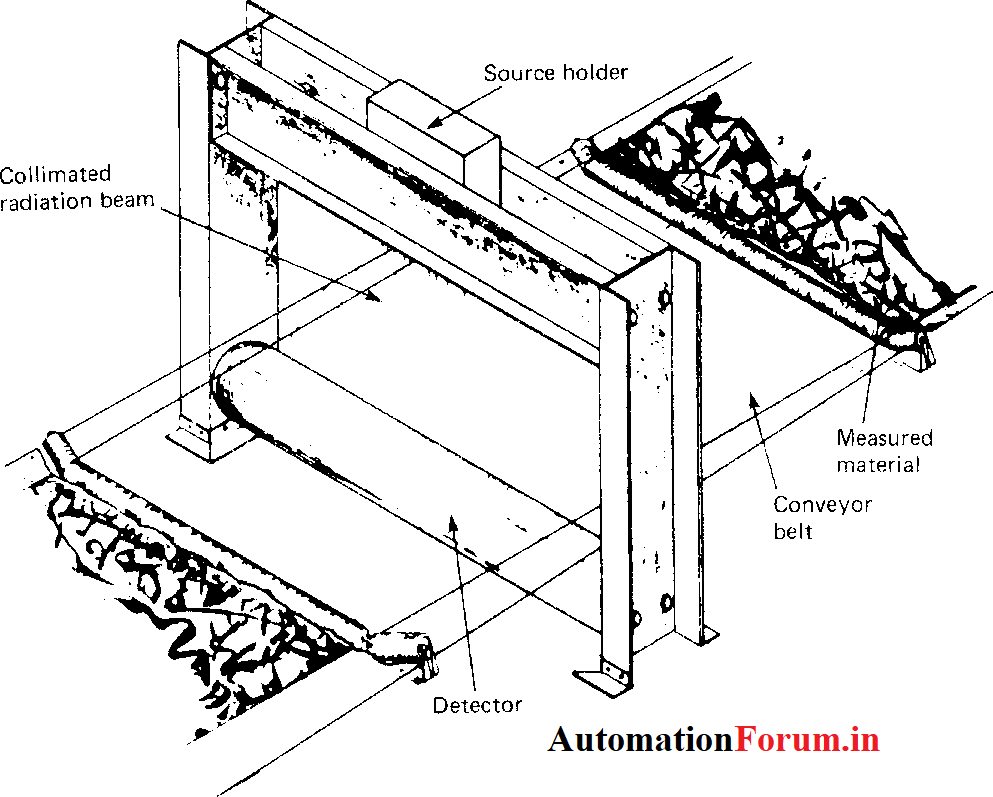 Source holder

Collimated radiation beam

Measured material

Conveyor belt

Detector

AutomationForum.in