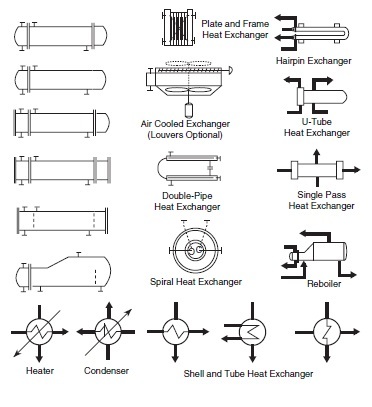 Plate and Frame Heat Exchanger

Hairpin Exchanger

Air Cooled Exchanger (Louvers Optional)

U-Tube Heat Exchanger

Double-Pipe Heat Exchanger

Single Pass Heat Exchanger

Spiral Heat Exchanger

Reboiler

Heater

Condenser

Shell and Tube Heat Exchanger